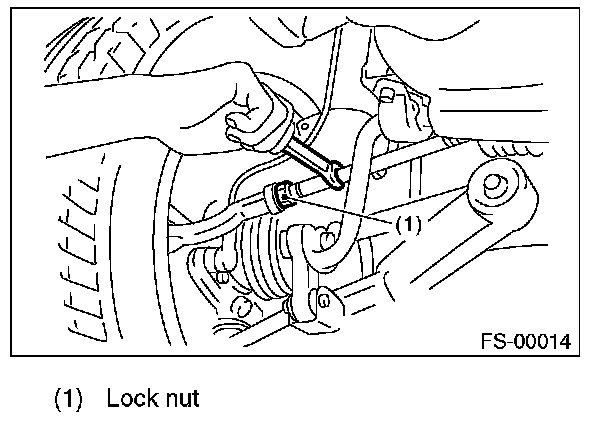 (1)

FS-00014

(1) Lock nut