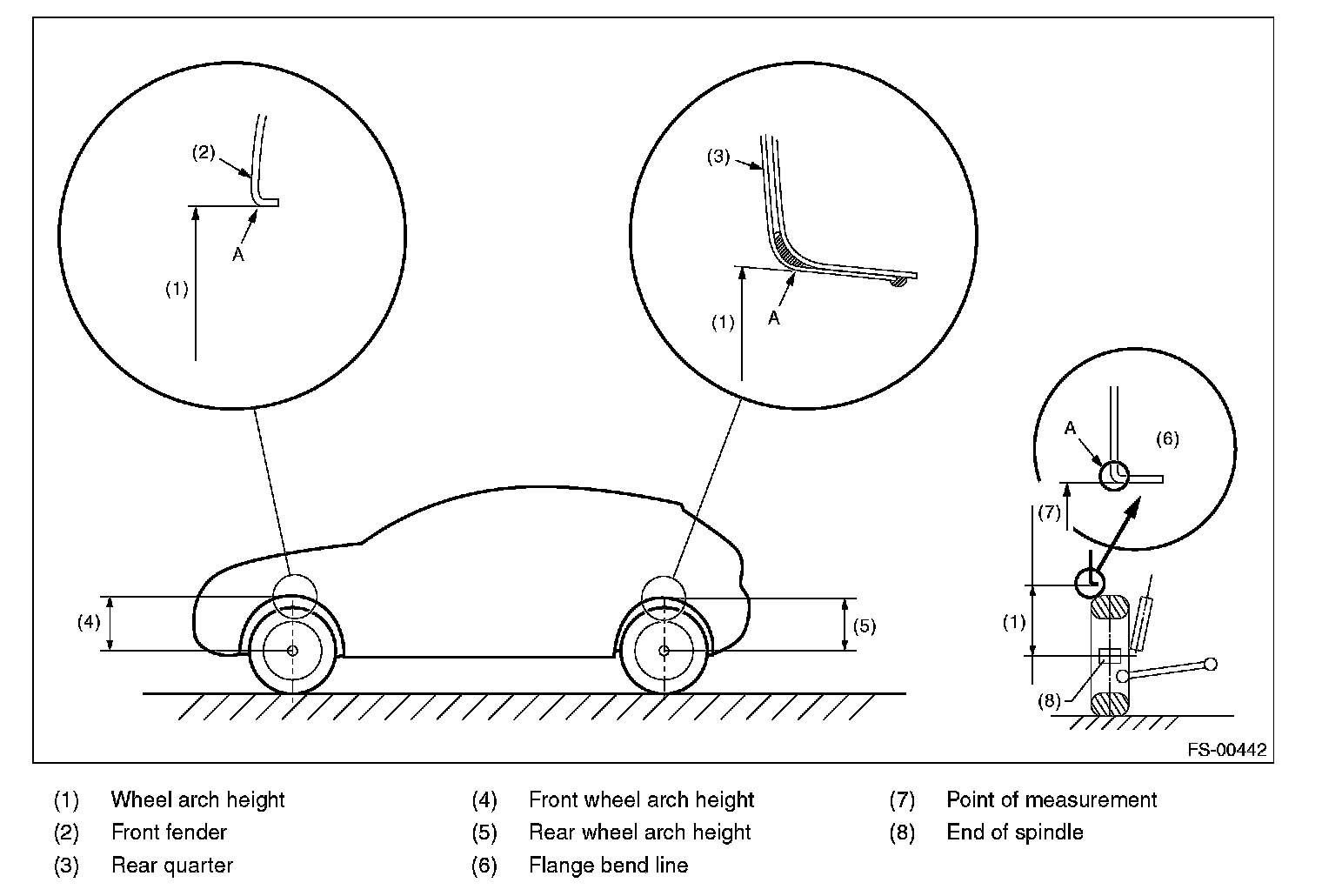 (2)
A
(1)

(3)
(1)
A

A
(6)
(7)
(1)
(8)

(4)
(5)

FS-00442

(1) Wheel arch height
(2) Front fender
(3) Rear quarter
(4) Front wheel arch height
(5) Rear wheel arch height
(6) Flange bend line
(7) Point of measurement
(8) End of spindle