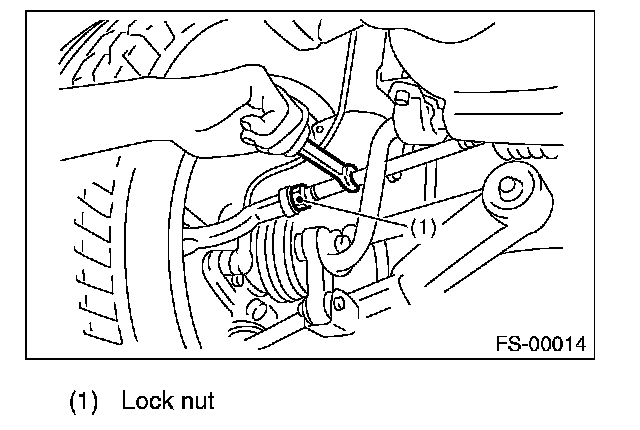 (1)

FS-00014

(1) Lock nut