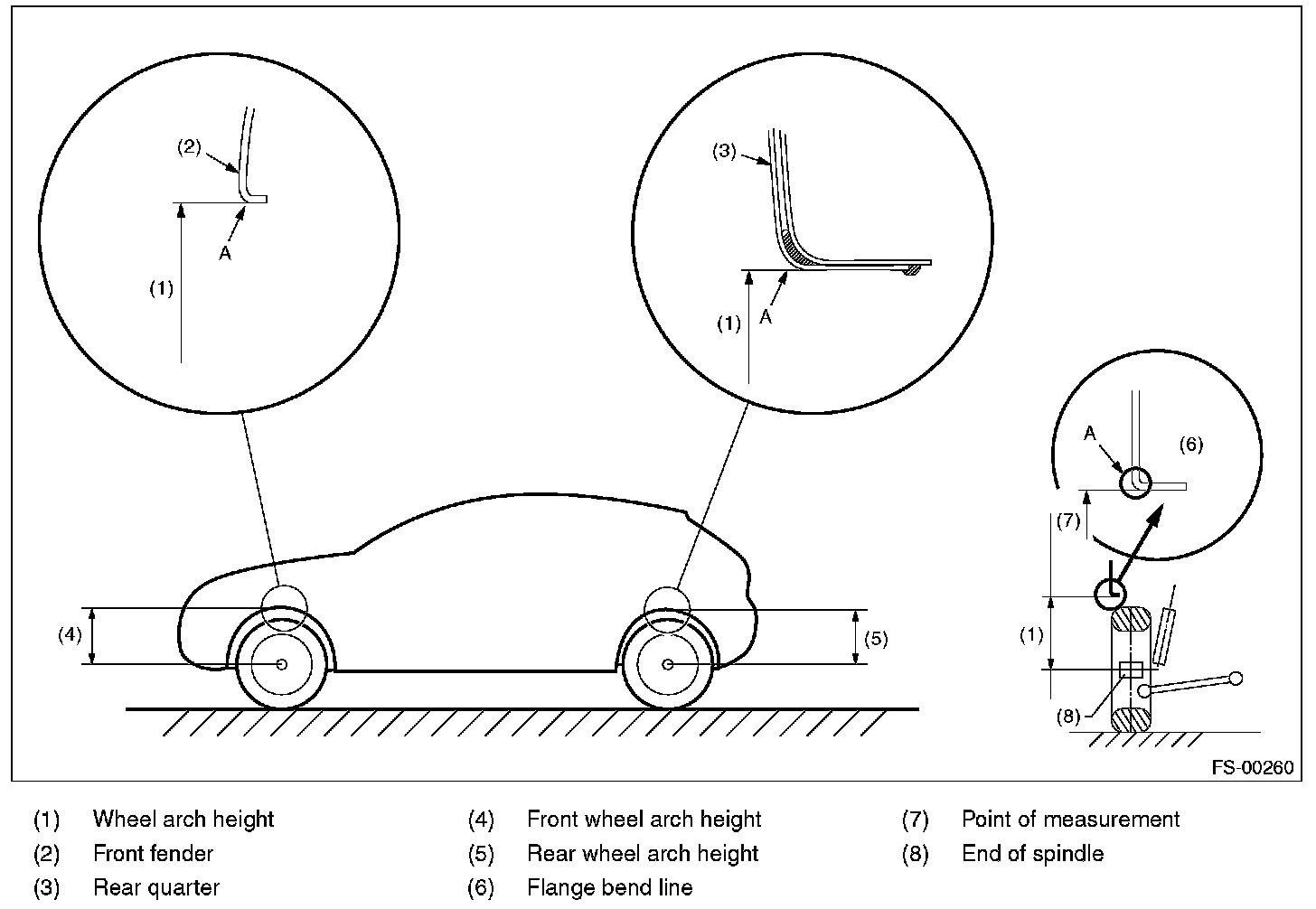 (2)

A

(1)

(3)

(1)

A

A

(6)

(7)

(1)

(8)

(4)

(5)

FS-00260

(1) Wheel arch height
(2) Front fender
(3) Rear quarter
(4) Front wheel arch height
(5) Rear wheel arch height
(6) Flange bend line
(7) Point of measurement
(8) End of spindle