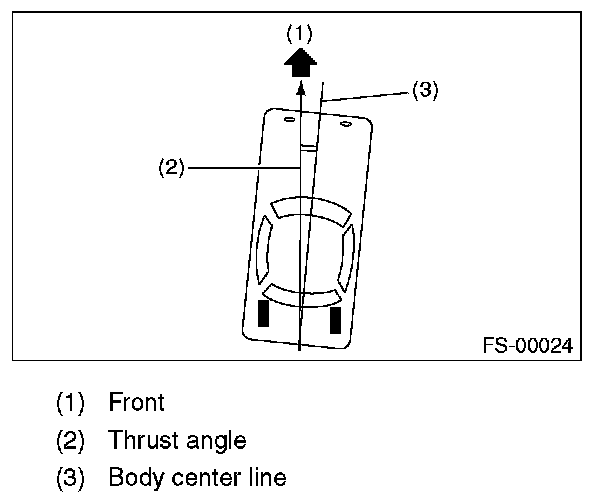 (1)
(3)
(2)
FS-00024

(1) Front
(2) Thrust angle
(3) Body center line