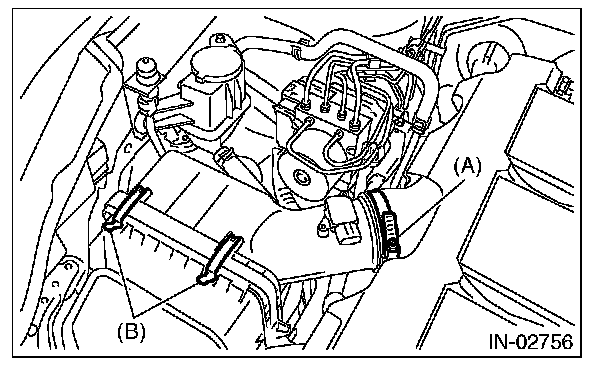 (A)
(B)
IN-02756