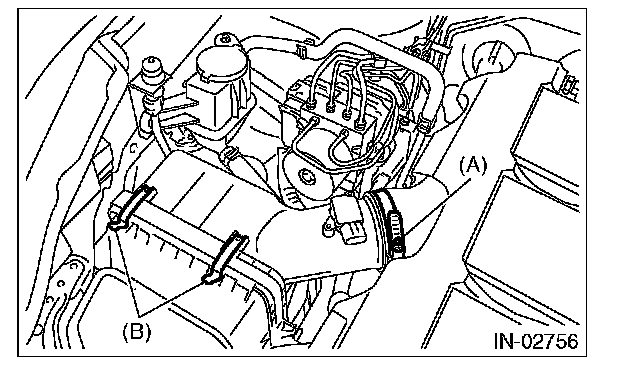 (A)

(B)

IN-02756