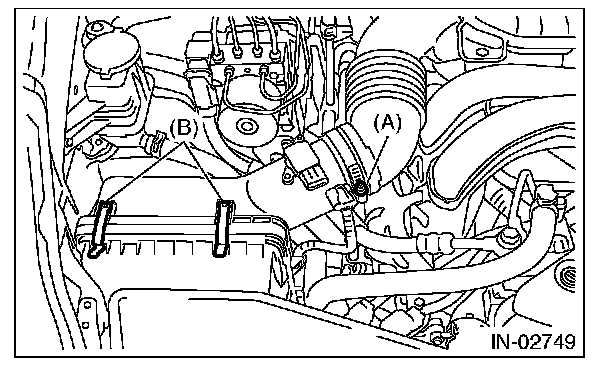 (B)

(A)

IN-02749