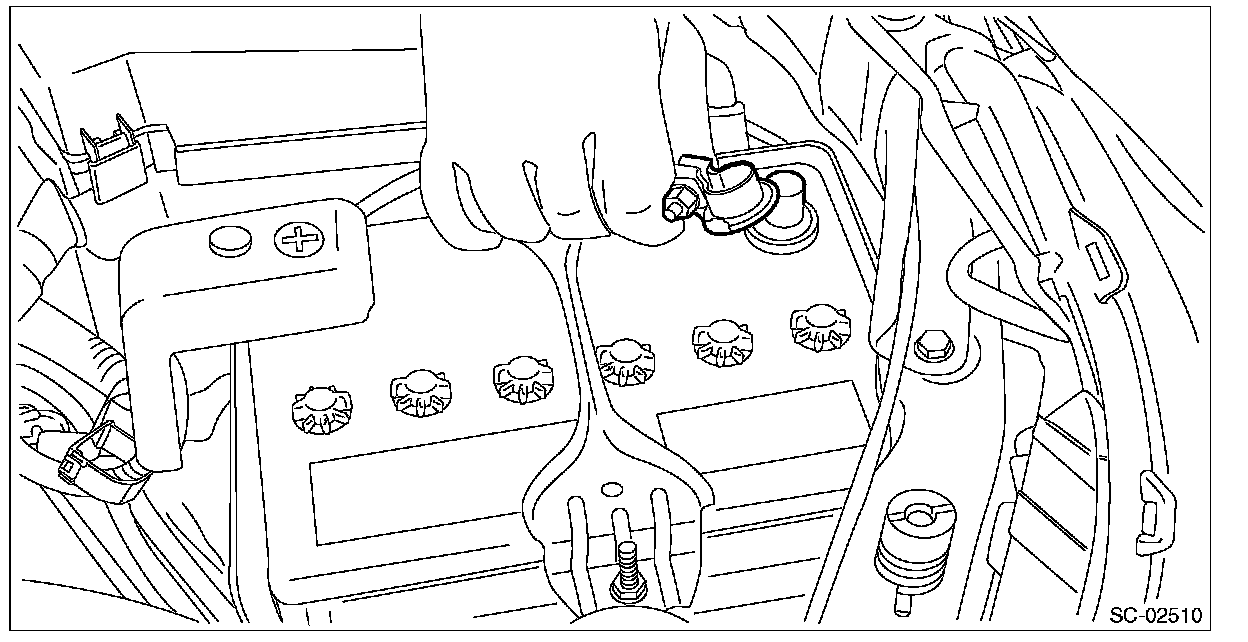 SC-02510