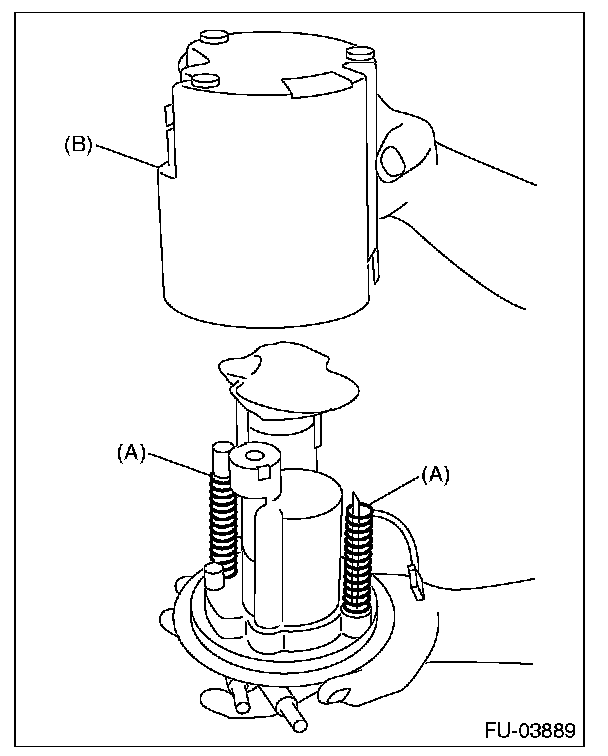 (B)

(A)

(A)

FU-03889