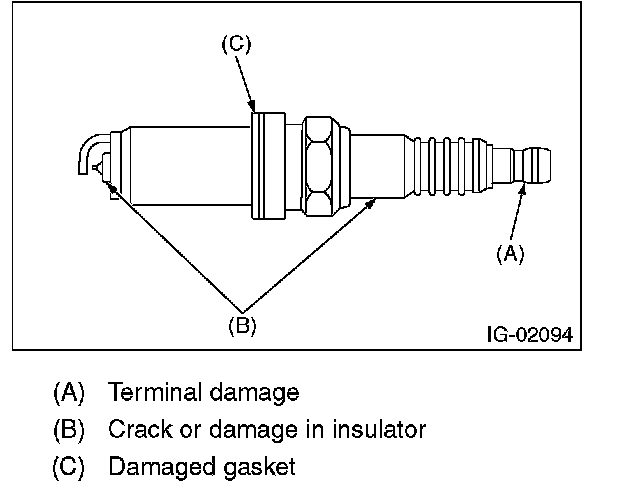 (C)

(A)

(B)

IG-02094

(A) Terminal damage

(B) Crack or damage in insulator

(C) Damaged gasket