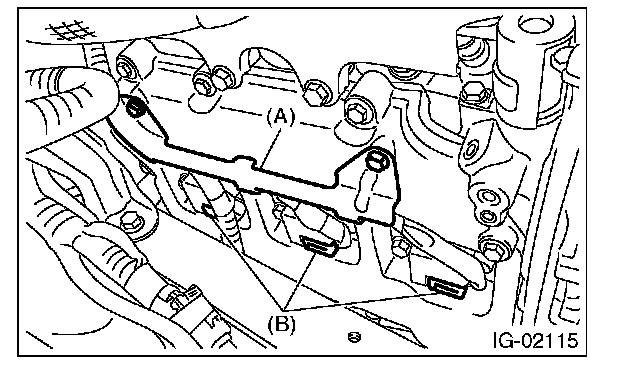 (A)

(B)

IG-02115