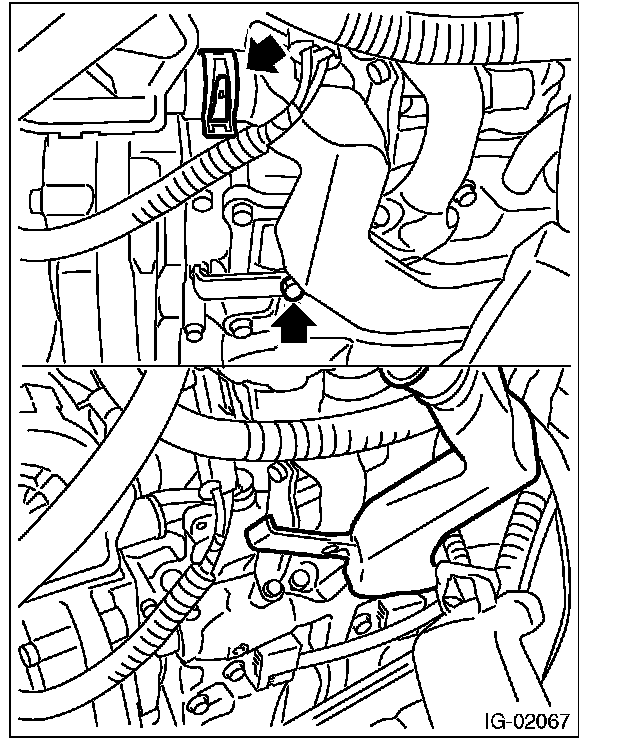 IG-02067