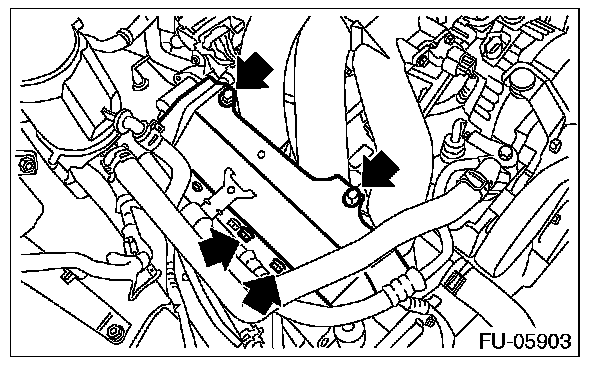 FU-05903