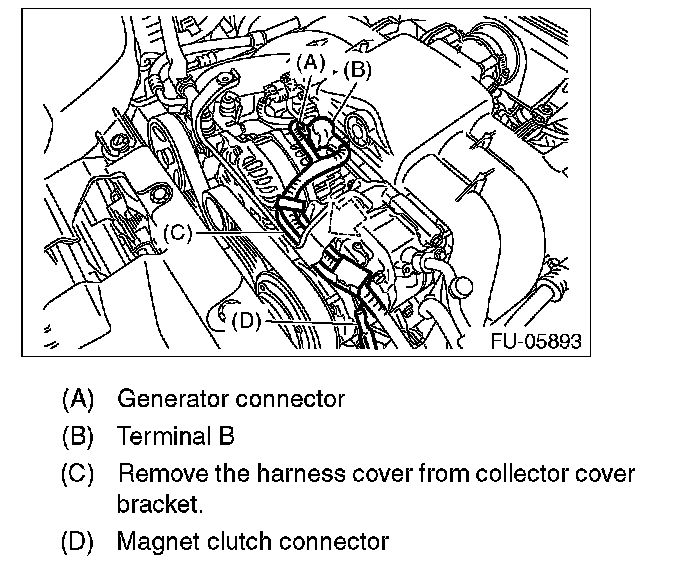 (A)
(B)
(C)
(D)
FU-05893

(A) Generator connector

(B) Terminal B

(C) Remove the harness cover from collector cover bracket.

(D) Magnet clutch connector