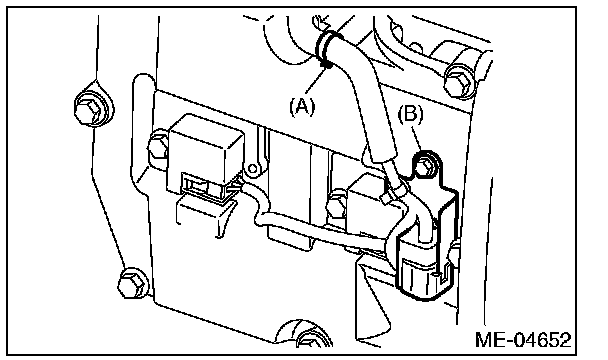 (A)
(B)
ME-04652