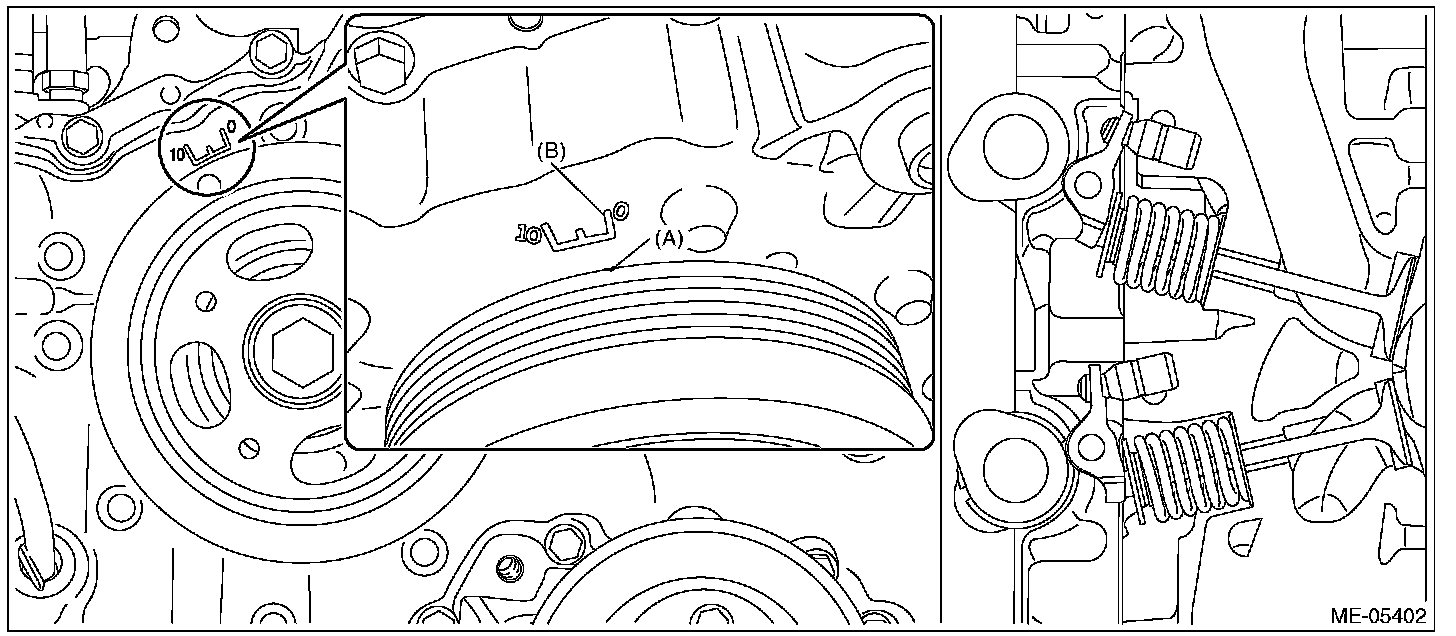 10
0
(B)
10
0
(A)
ME-05402