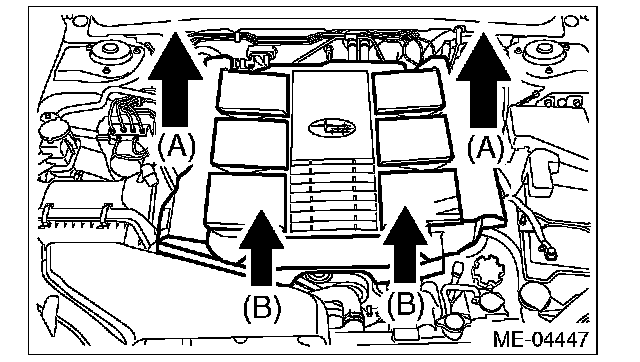 (A)
(A)
(B)
(B)
ME-04447