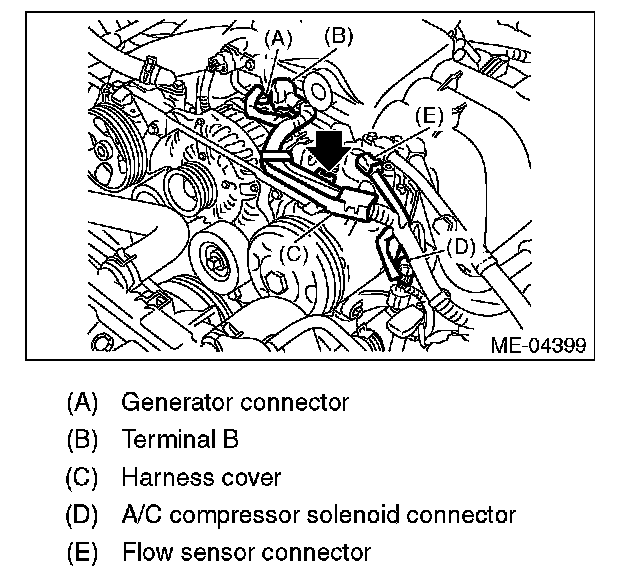 (A) (B)

(E)

(C)

(D)

ME-04399

(A) Generator connector

(B) Terminal B

(C) Harness cover

(D) A/C compressor solenoid connector

(E) Flow sensor connector