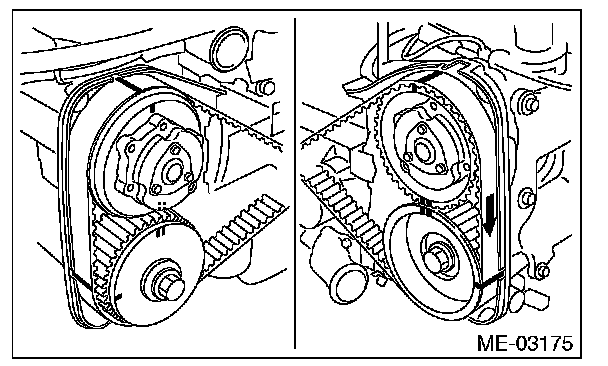 ME-03175