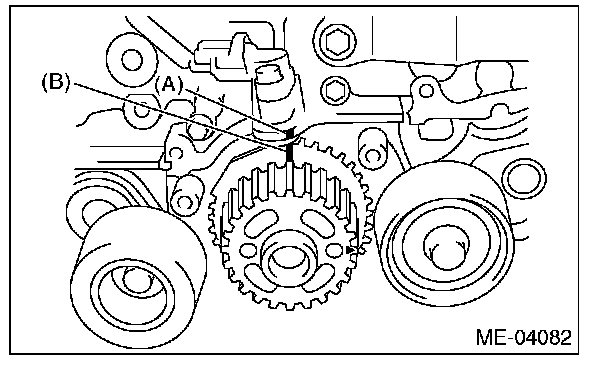 (B)
(A)
ME-04082