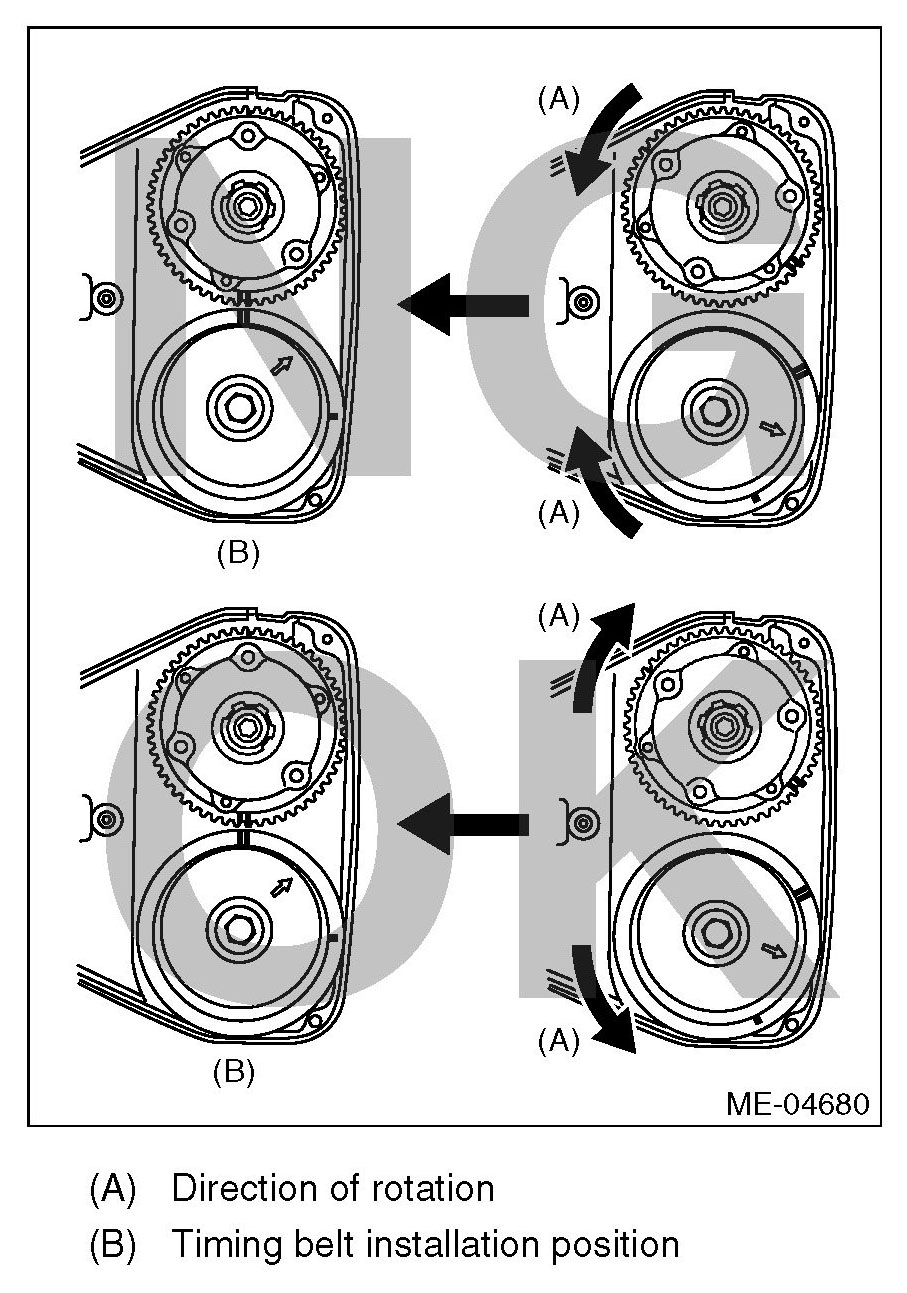 NG

(A)

(A)

(B)

OK

(A)

(A)

(B)

ME-04680

(A) Direction of rotation

(B) Timing belt installation position