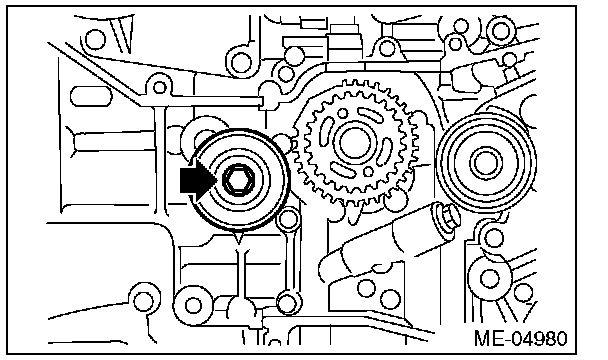 ME-04980