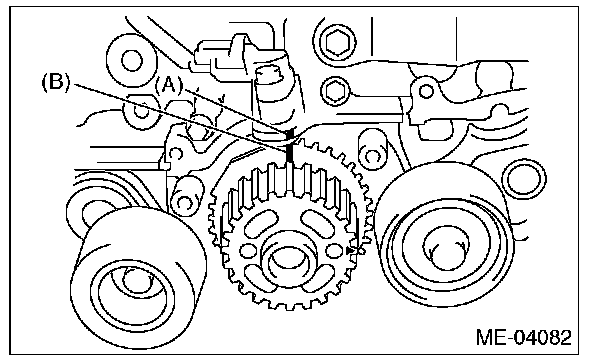 (B)
(A)
ME-04082