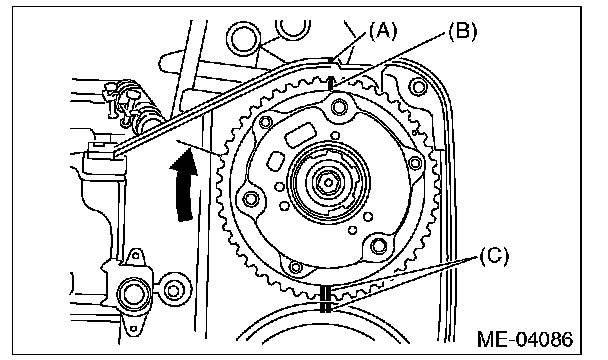 (A)
(B)
(C)
ME-04086