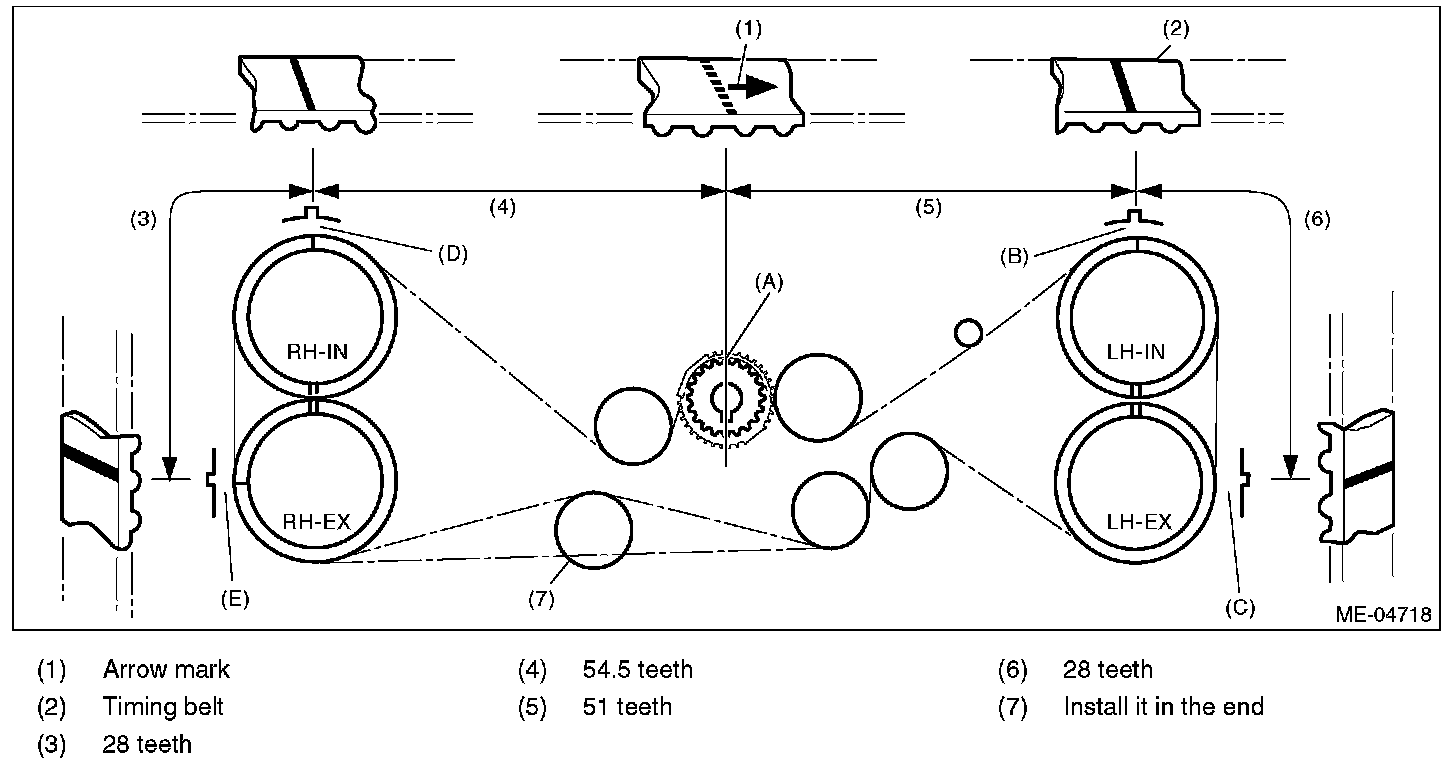 (1)
(2)
(3)
(4)
(5)
(6)
(D)
(B)
(A)
RH-IN
LH-IN
RH-EX
LH-EX
(E)
(7)
(C)
ME-04718

(1) Arrow mark
(2) Timing belt
(3) 28 teeth

(4) 54.5 teeth
(5) 51 teeth

(6) 28 teeth
(7) Install it in the end