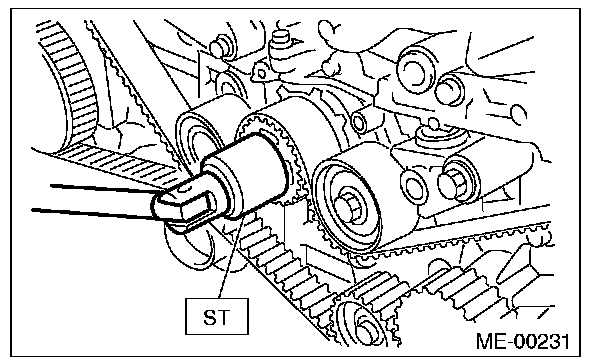 ST

ME-00231