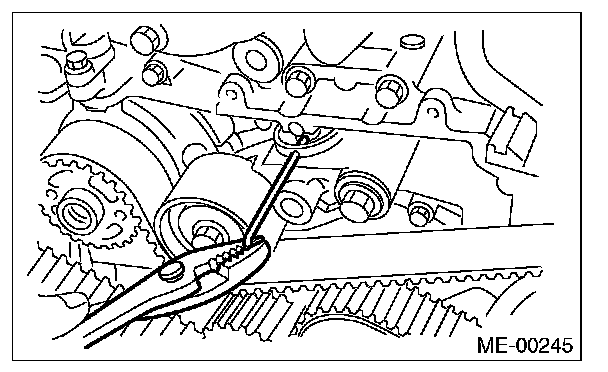 ME-00245