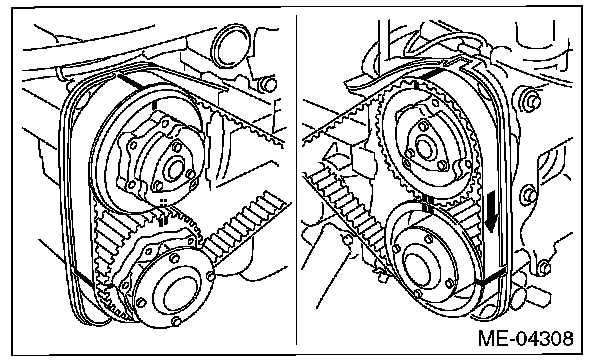 ME-04308