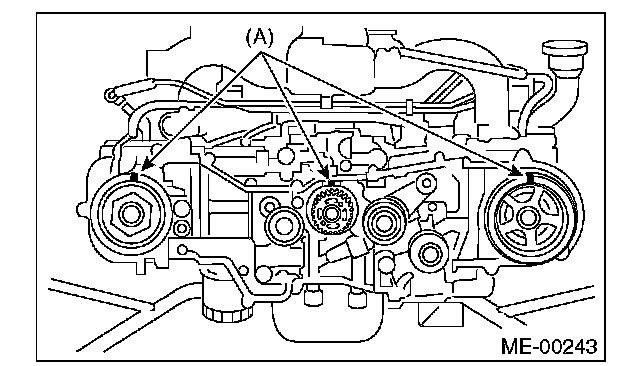 (A)

ME-00243