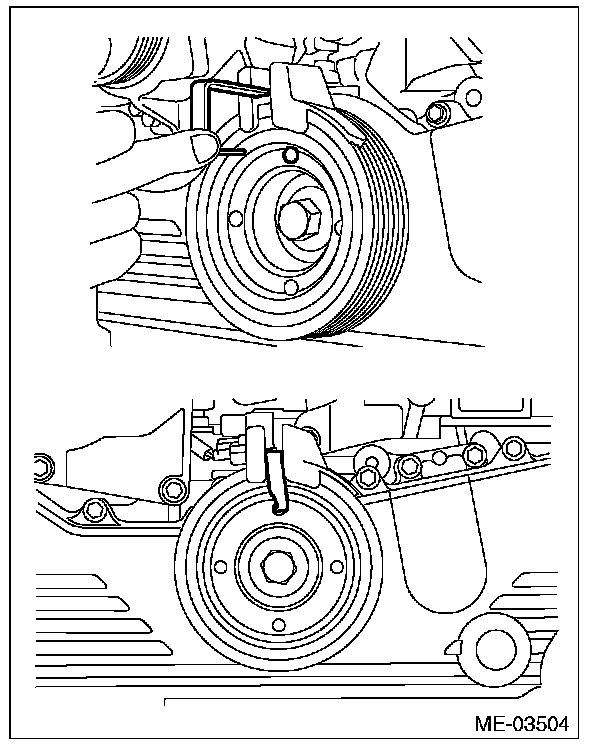 ME-03504