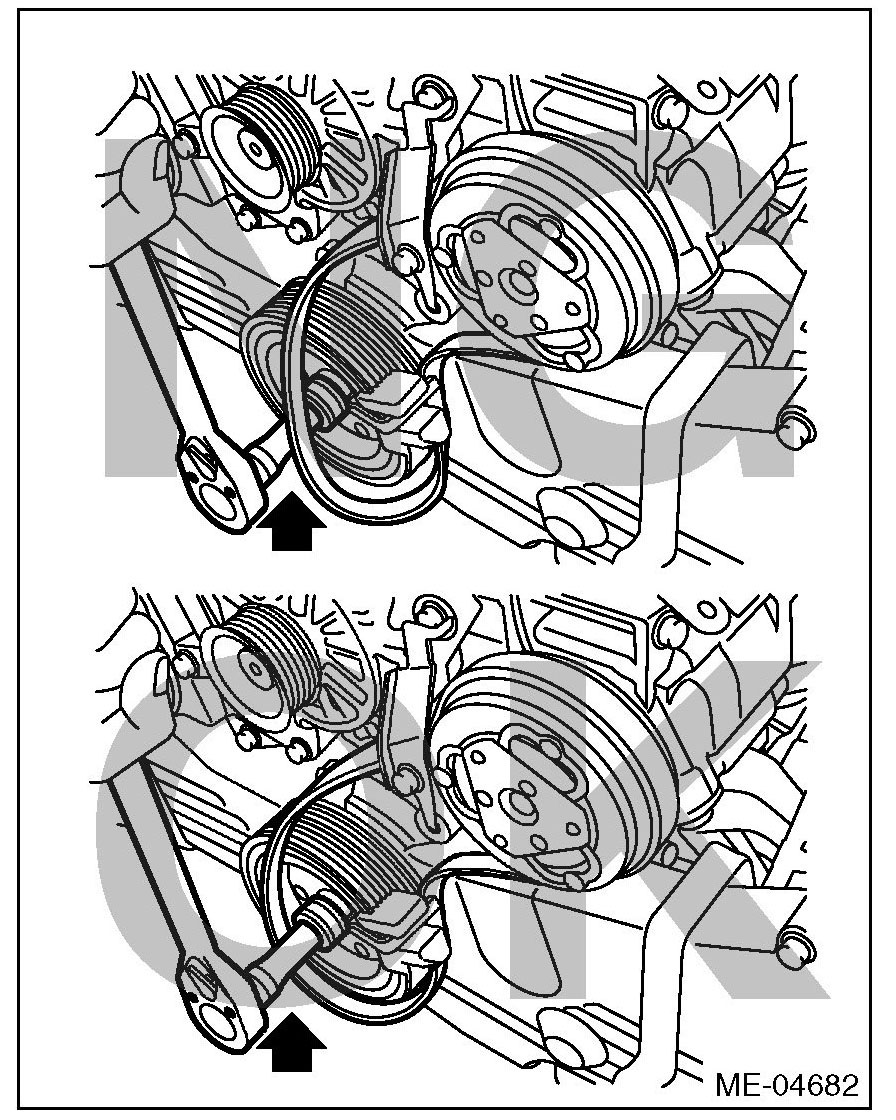 NG

OK

ME-04682