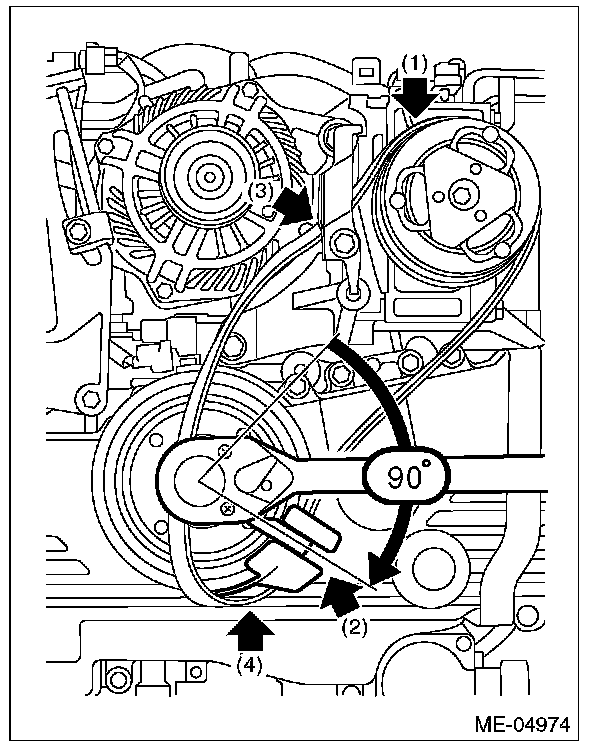 (1)
(3)
90°
(2)
(4)
ME-04974