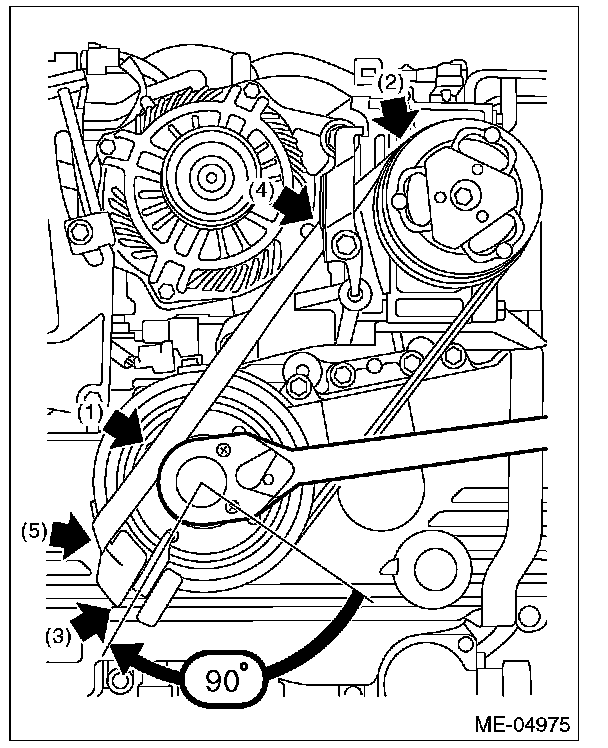 (2)
(4)
(1)
(5)
(3)
90°
ME-04975