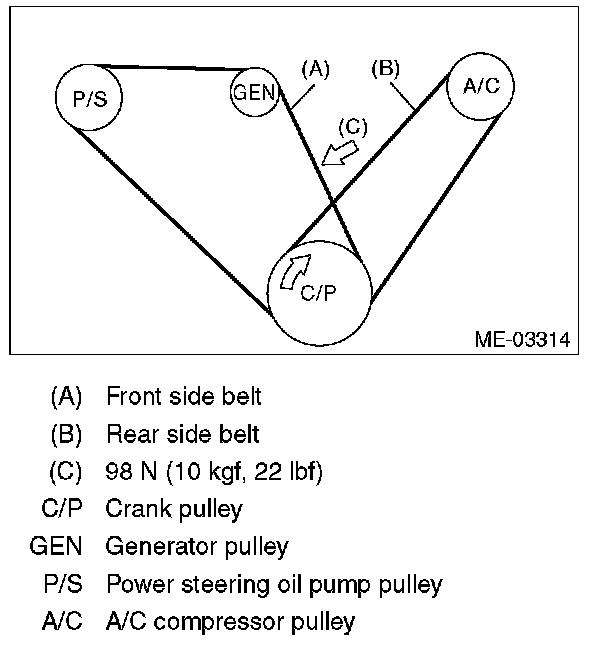 P/S
GEN
(A)
(B)
A/C
(C)
C/P
ME-03314

(A) Front side belt
(B) Rear side belt
(C) 98 N (10 kgf, 22 lbf)
C/P Crank pulley
GEN Generator pulley
P/S Power steering oil pump pulley
A/C A/C compressor pulley