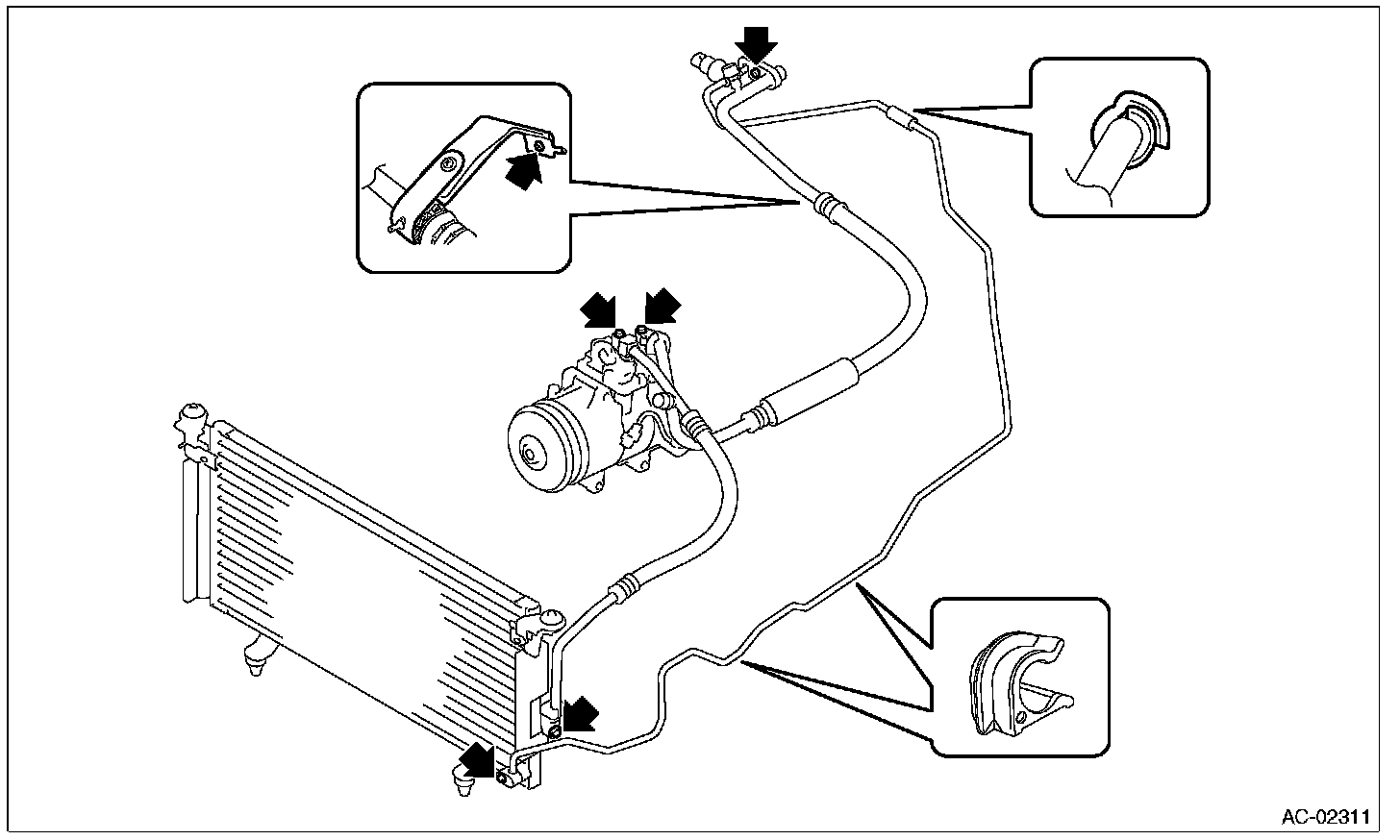 AC-02311