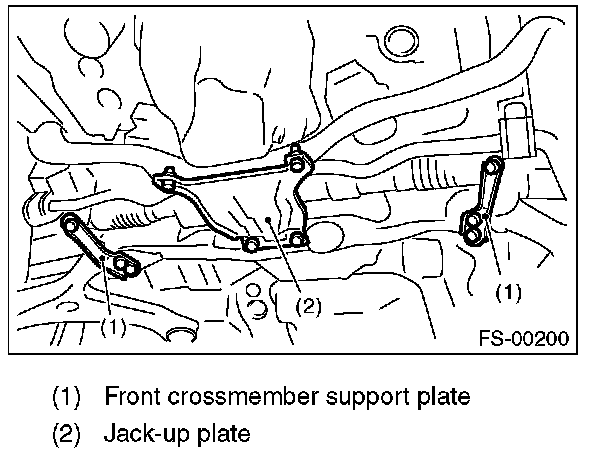 (1)

(2)

(1)

FS-00200

(1) Front crossmember support plate

(2) Jack-up plate