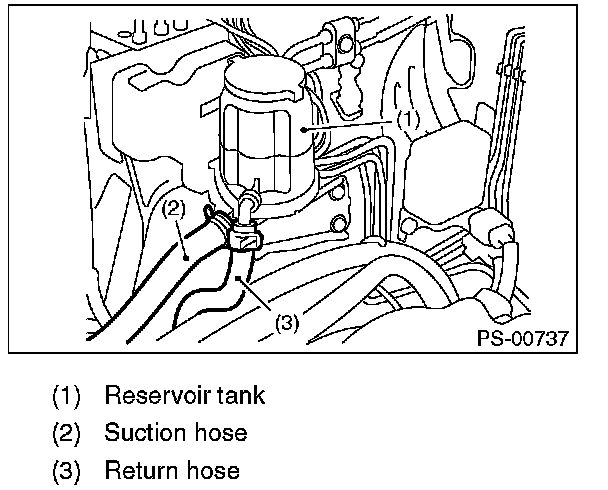 (1)

(2)

(3)

PS-00737

(1) Reservoir tank

(2) Suction hose

(3) Return hose