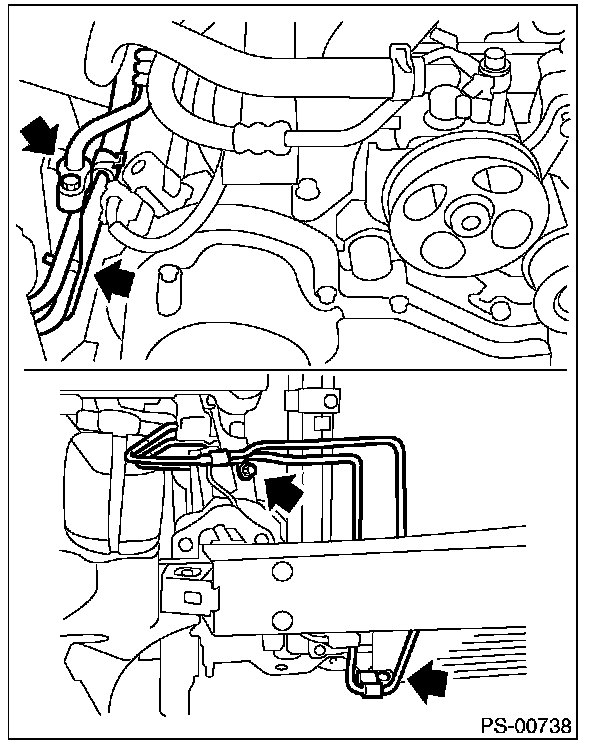 PS-00738