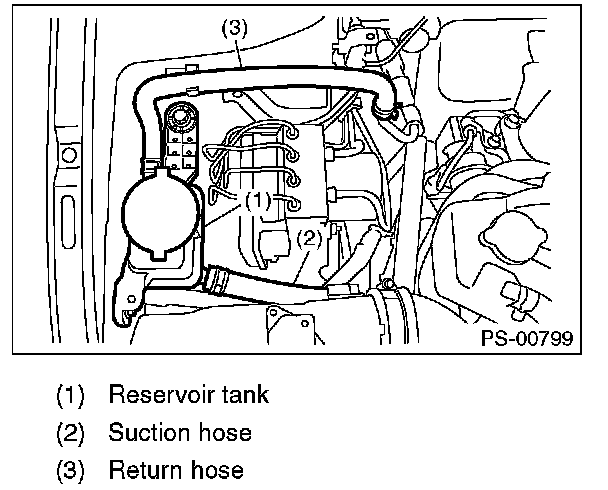 (3)
(1)
(2)
PS-00799

(1) Reservoir tank
(2) Suction hose
(3) Return hose