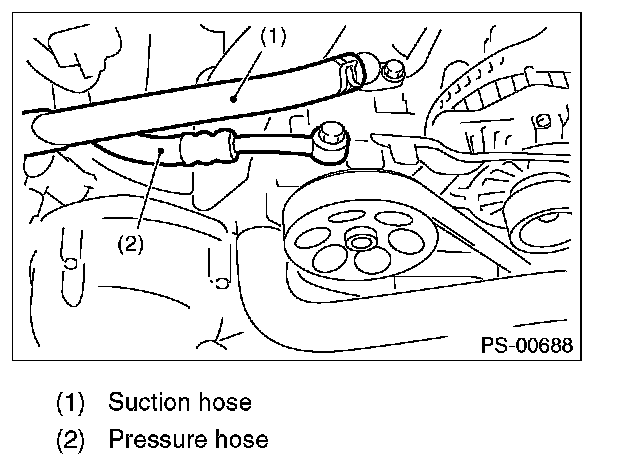 (1)

(2)

PS-00688

(1) Suction hose
(2) Pressure hose