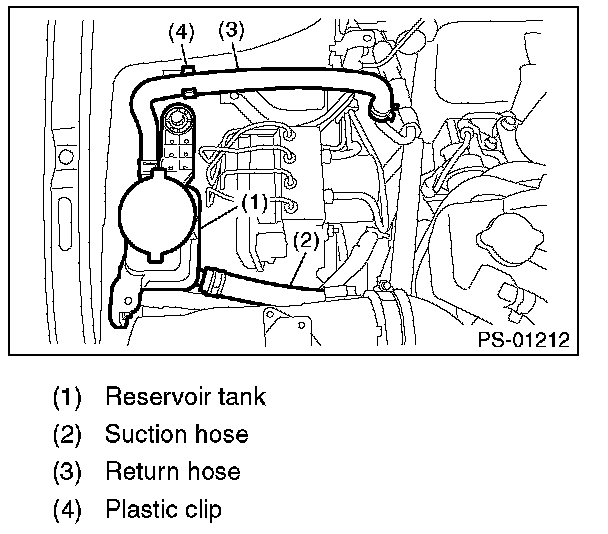 (4) (3)

(1)

(2)

PS-01212

(1) Reservoir tank

(2) Suction hose

(3) Return hose

(4) Plastic clip