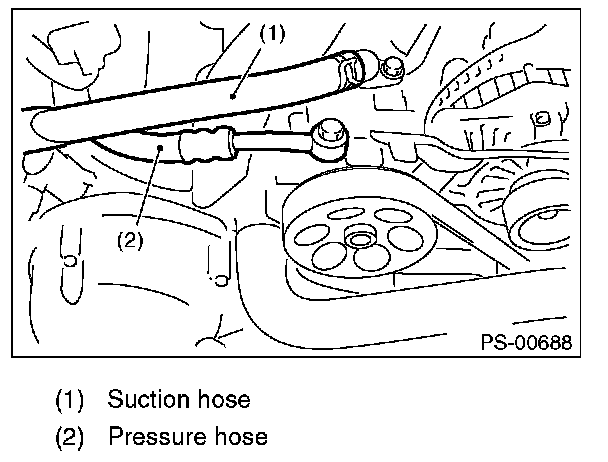 (1)

(2)

PS-00688

(1) Suction hose

(2) Pressure hose