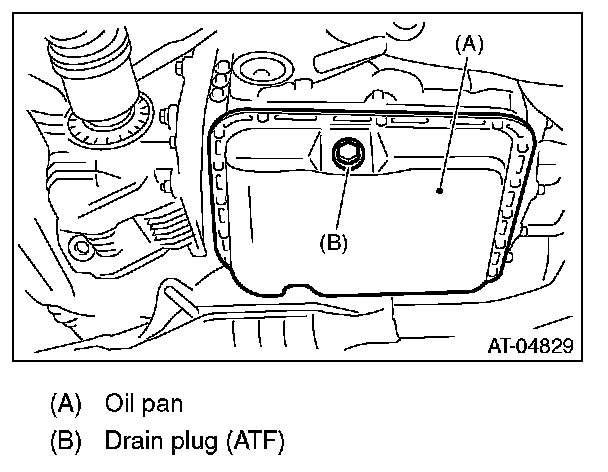 (A)

(B)

AT-04829

(A) Oil pan

(B) Drain plug (ATF)