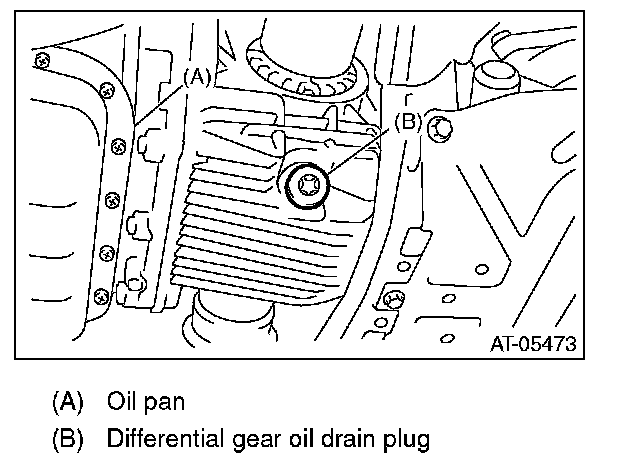 (A)

(B)

AT-05473

(A) Oil pan

(B) Differential gear oil drain plug