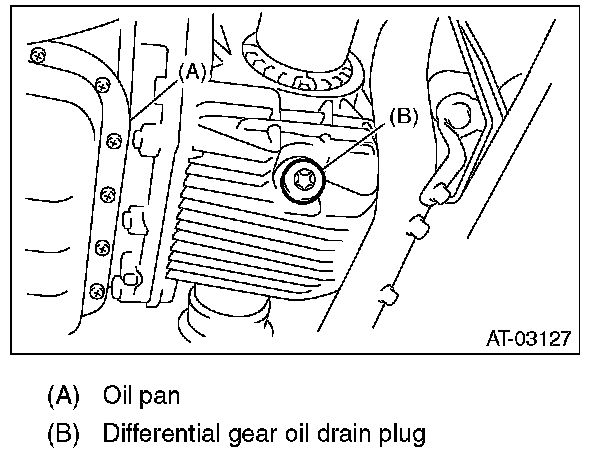 (A)

(B)

AT-03127

(A) Oil pan

(B) Differential gear oil drain plug