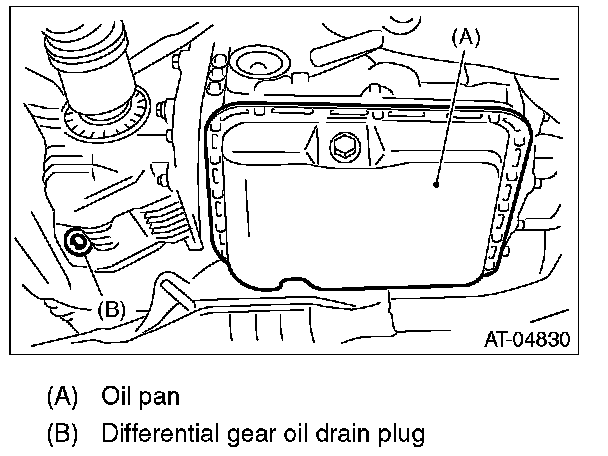 (A)

(B)

AT-04830

(A) Oil pan

(B) Differential gear oil drain plug