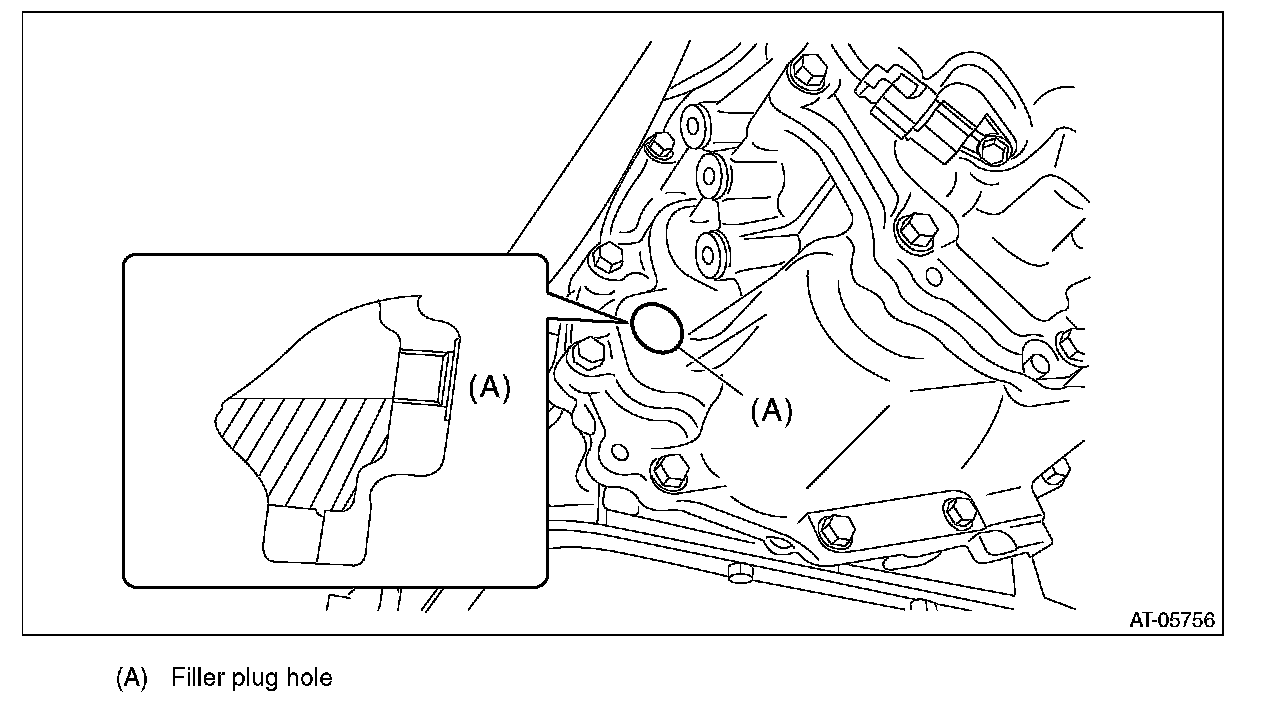 (A)

(A)

AT-05756

(A) Filler plug hole