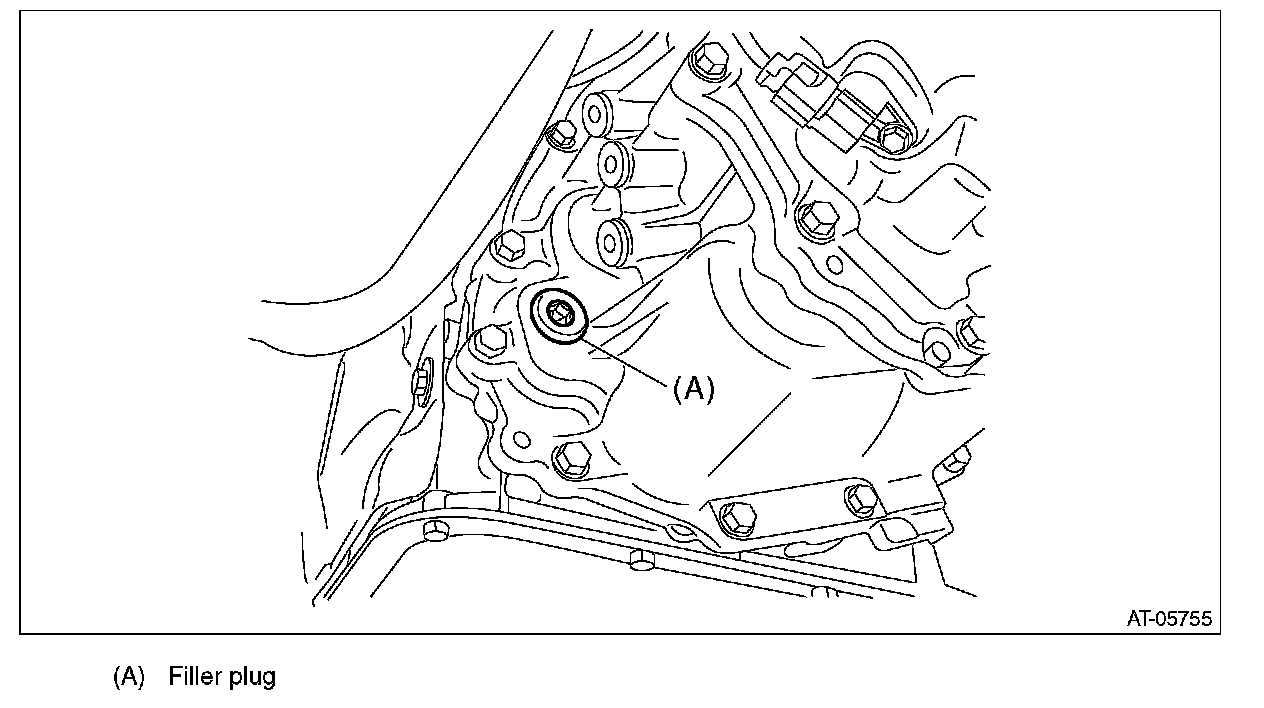 (A)

AT-05755

(A) Filler plug