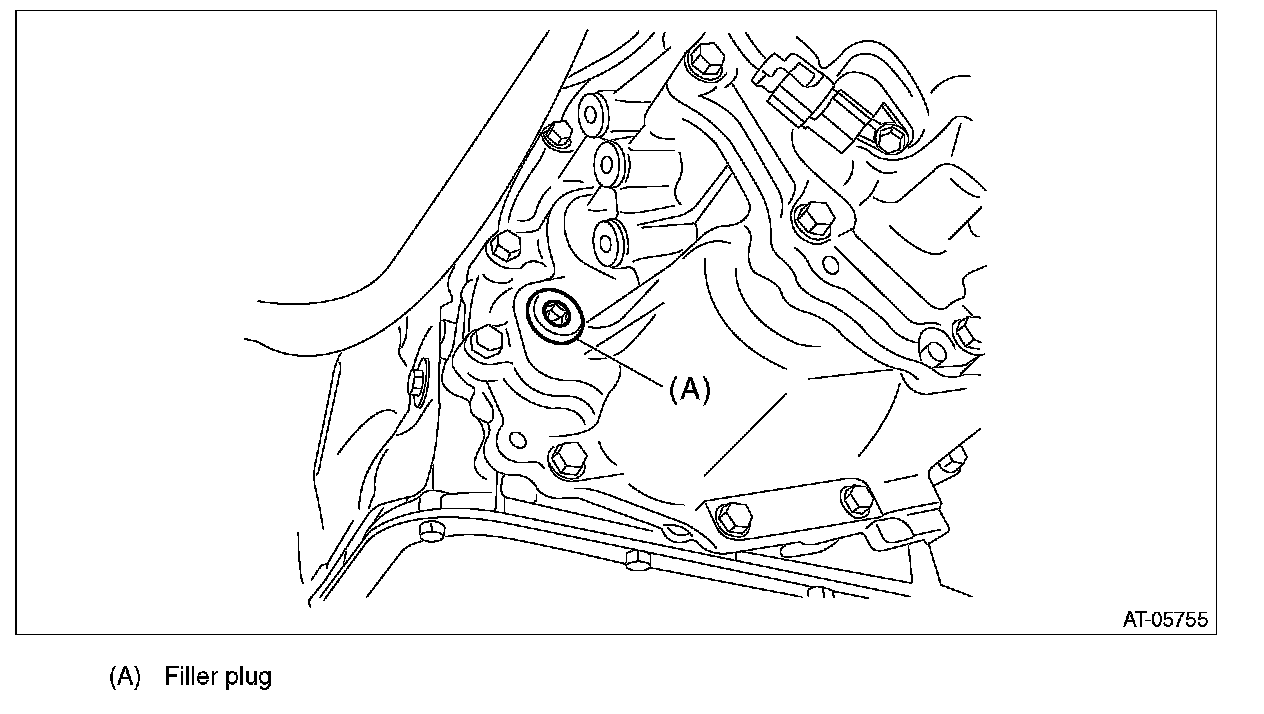 (A)

AT-05755

(A) Filler plug